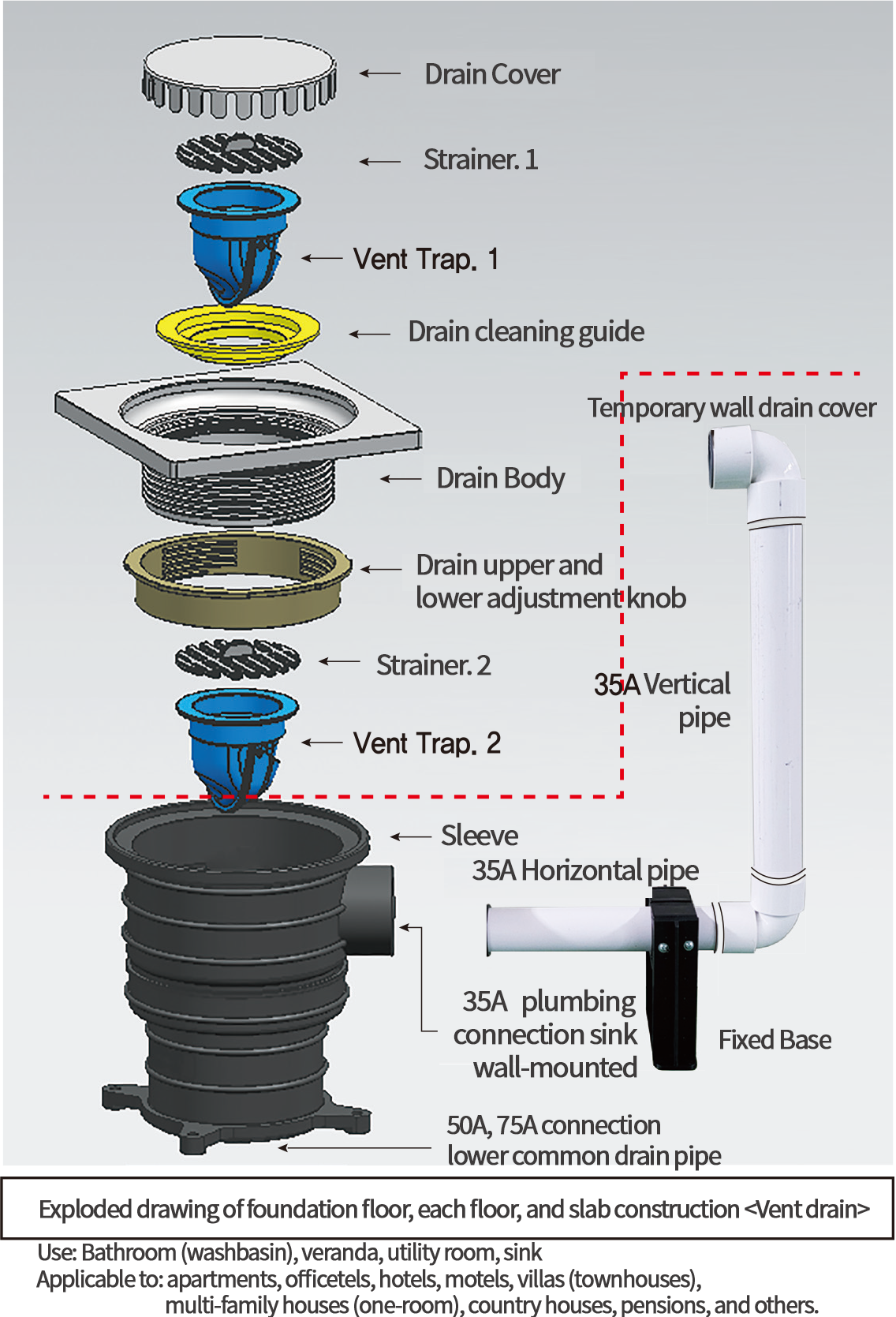 Drain Cover

Strainer. 1

Vent Trap. 1

Drain cleaning guide

Temporary wall drain cover

Drain Body

Drain upper and lower adjustment knob

Strainer. 2

35A Vertical pipe

Vent Trap. 2

Sleeve

35A Horizontal pipe

35A plumbing connection sink wall-mounted

Fixed Base

50A, 75A connection lower common drain pipe

Exploded drawing of foundation floor, each floor, and slab construction <Vent drain>

Use: Bathroom (washbasin), veranda, utility room, sink
Applicable to: apartments, officetels, hotels, motels, villas (townhouses), multi-family houses (one-room), country houses, pensions, and others.